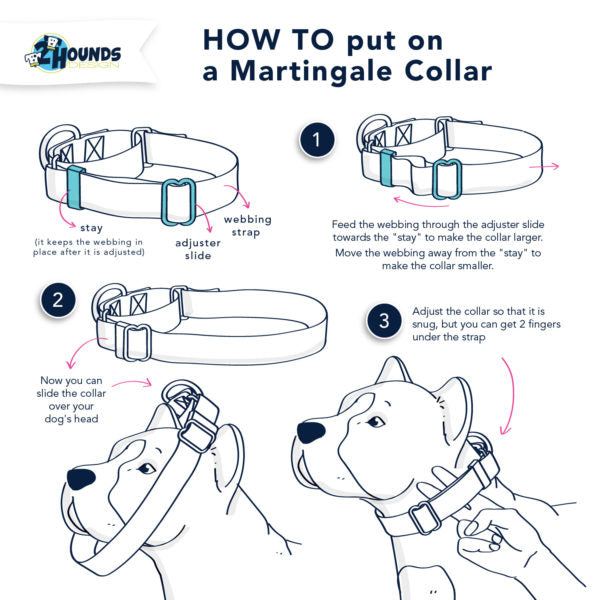 2 HOUNDS DESIGN

HOW TO put on a Martingale Collar

stay
(it keeps the webbing in place after it is adjusted)

adjuster slide

webbing strap

1

Feed the webbing through the adjuster slide towards the "stay" to make the collar larger.

Move the webbing away from the "stay" to make the collar smaller.

2

Now you can slide the collar over your dog's head

3

Adjust the collar so that it is snug, but you can get 2 fingers under the strap