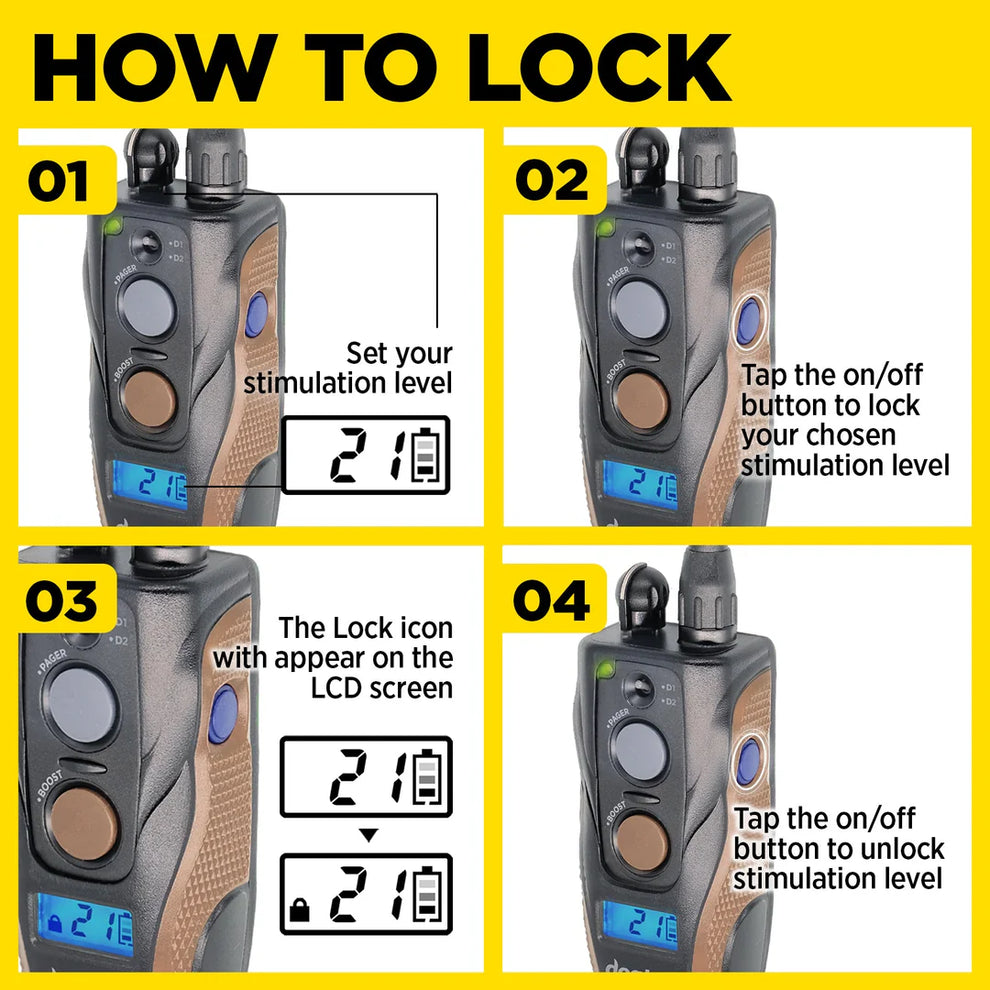 HOW TO LOCK

01

D1
D2
PAGER
BOOST

Set your stimulation level

21

21

02

D1
D2
PAGER
BOOST

Tap the on/off button to lock your chosen stimulation level

21

03

D1
D2
PAGER
BOOST

The Lock icon with appear on the LCD screen

21

21

21

04

D1
D2
PAGER
BOOST

Tap the on/off button to unlock stimulation level

21